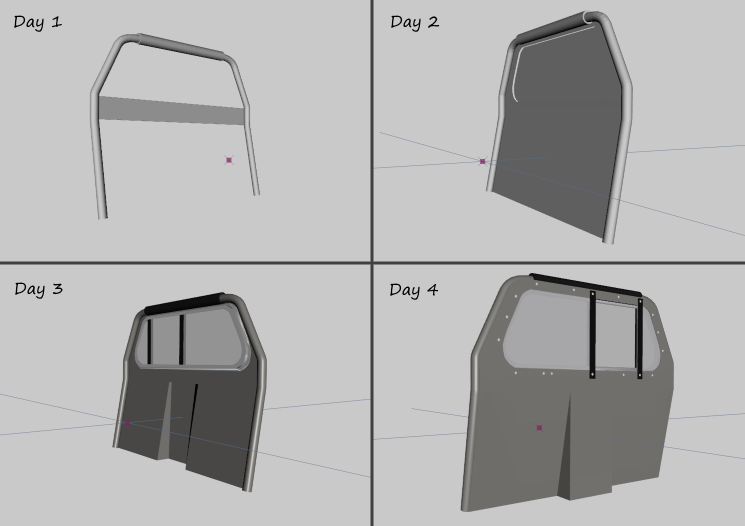 Day 1

Day 2

Day 3

Day 4