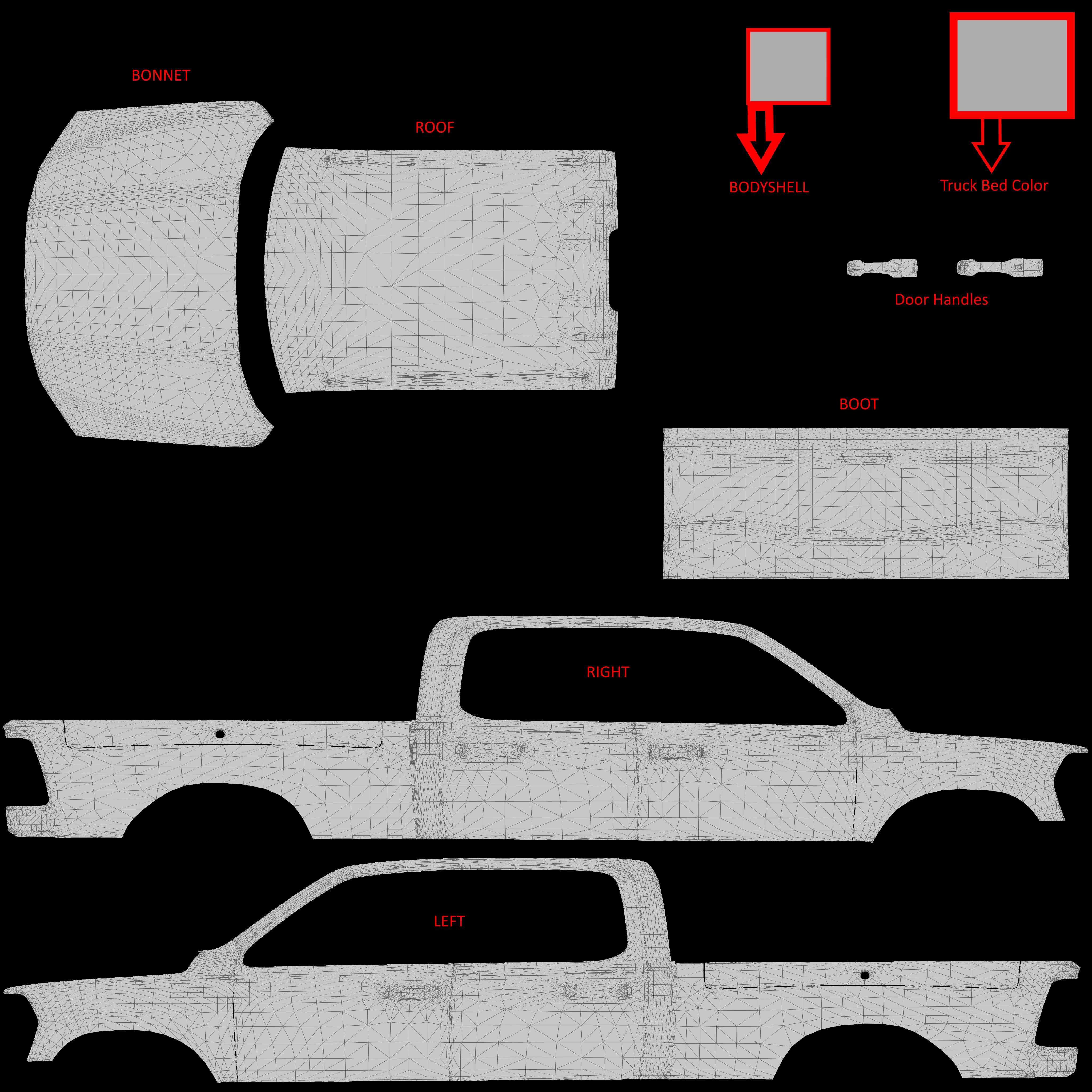 BONNET

ROOF

BODYSHELL

Truck Bed Color

Door Handles

BOOT

RIGHT

LEFT